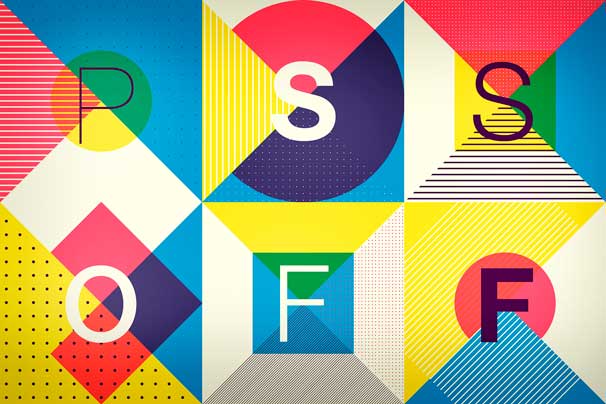 P S S
O F F